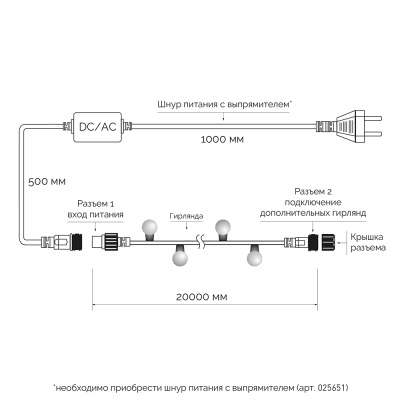 Шнур питания с выпрямителем*

DC/AC

1000 мм

500 мм

Разъем 1
вход питания

Гирлянда

Разъем 2
подключение
дополнительных гирлянд

Крышка
разъема

20000 мм

*необходимо приобрести шнур питания с выпрямителем (арт. 025651)